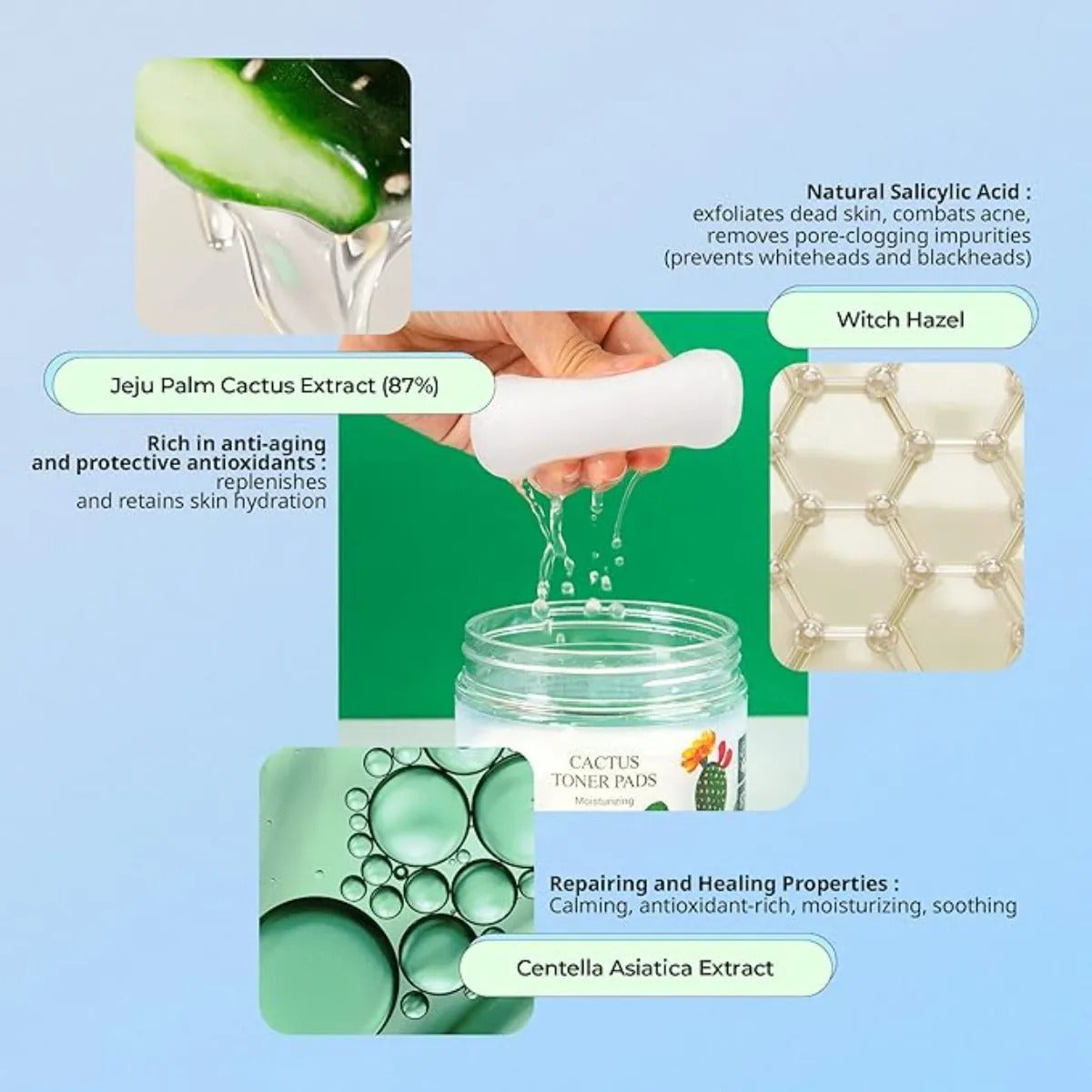 Natural Salicylic Acid :
exfoliates dead skin, combats acne, removes pore-clogging impurities (prevents whiteheads and blackheads)

Witch Hazel

Jeju Palm Cactus Extract (87%)

Rich in anti-aging and protective antioxidants :
replenishes and retains skin hydration

CACTUS TONER PADS
Moisturizing

Repairing and Healing Properties :
Calming, antioxidant-rich, moisturizing, soothing

Centella Asiatica Extract