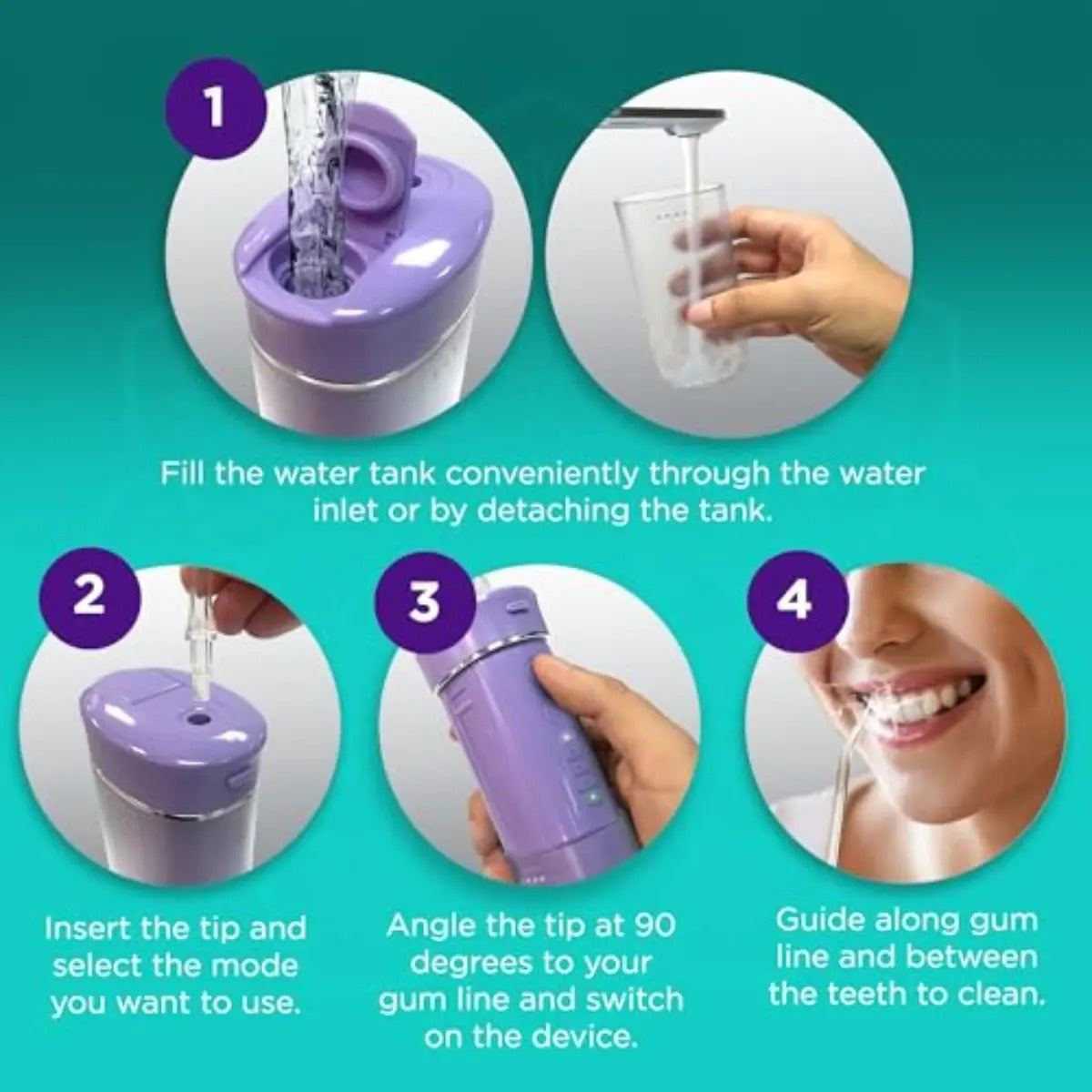 1

Fill the water tank conveniently through the water inlet or by detaching the tank.

2

Insert the tip and select the mode you want to use.

3

Angle the tip at 90 degrees to your gum line and switch on the device.

4

Guide along gum line and between the teeth to clean.